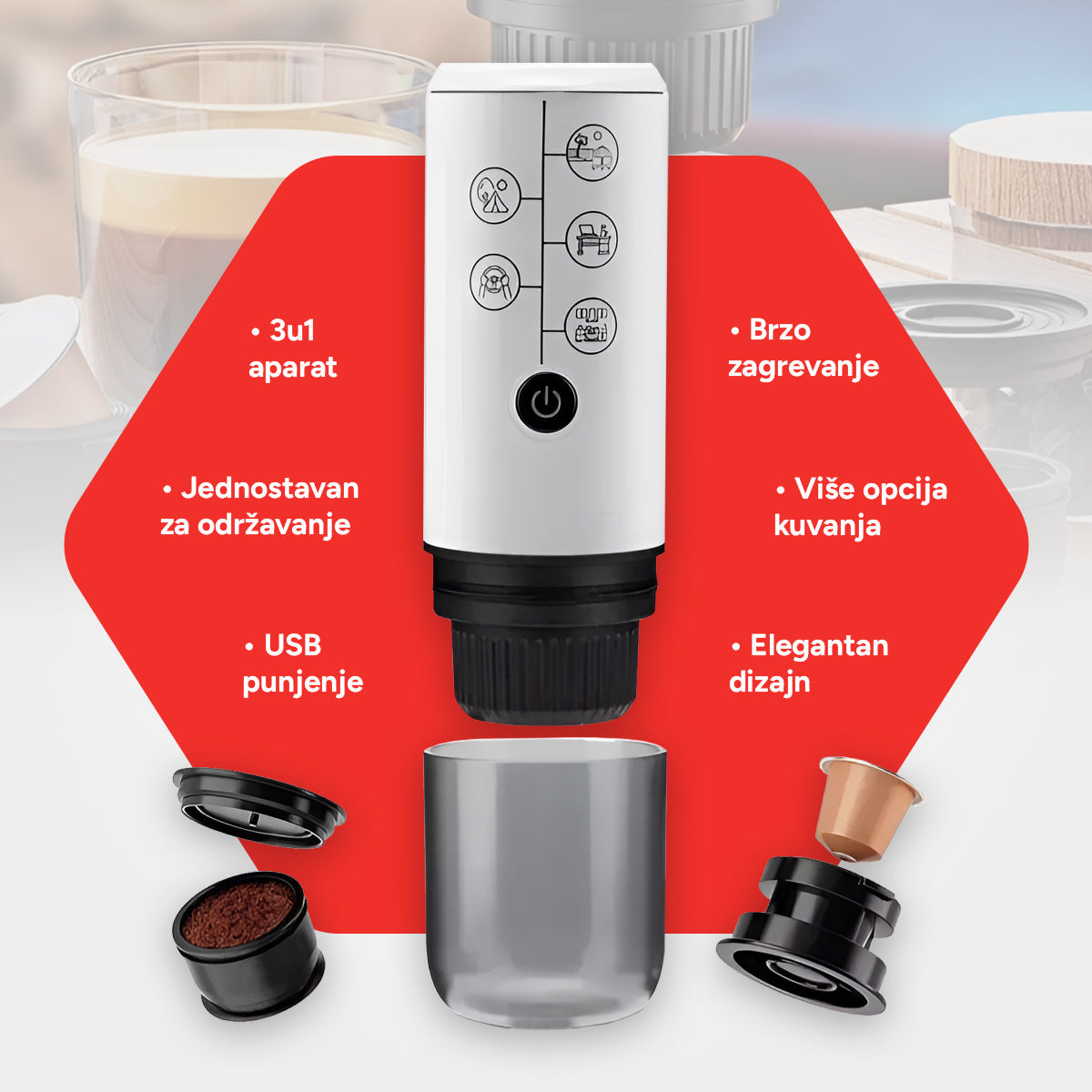 • 3u1 aparat

• Jednostavan za održavanje

• USB punjenje

• Brzo zagrevanje

• Više opcija kuvanja

• Elegantan dizajn